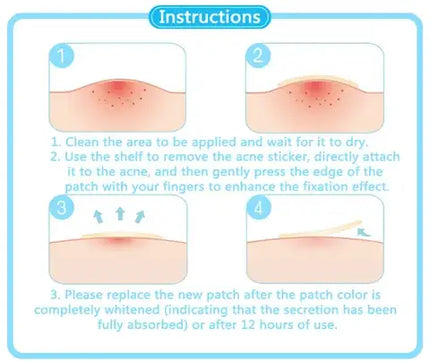 Instructions

1

2

1. Clean the area to be applied and wait for it to dry.
2. Use the shelf to remove the acne sticker, directly attach it to the acne, and then gently press the edge of the patch with your fingers to enhance the fixation effect.

3

4

3. Please replace the new patch after the patch color is completely whitened (indicating that the secretion has been fully absorbed) or after 12 hours of use.